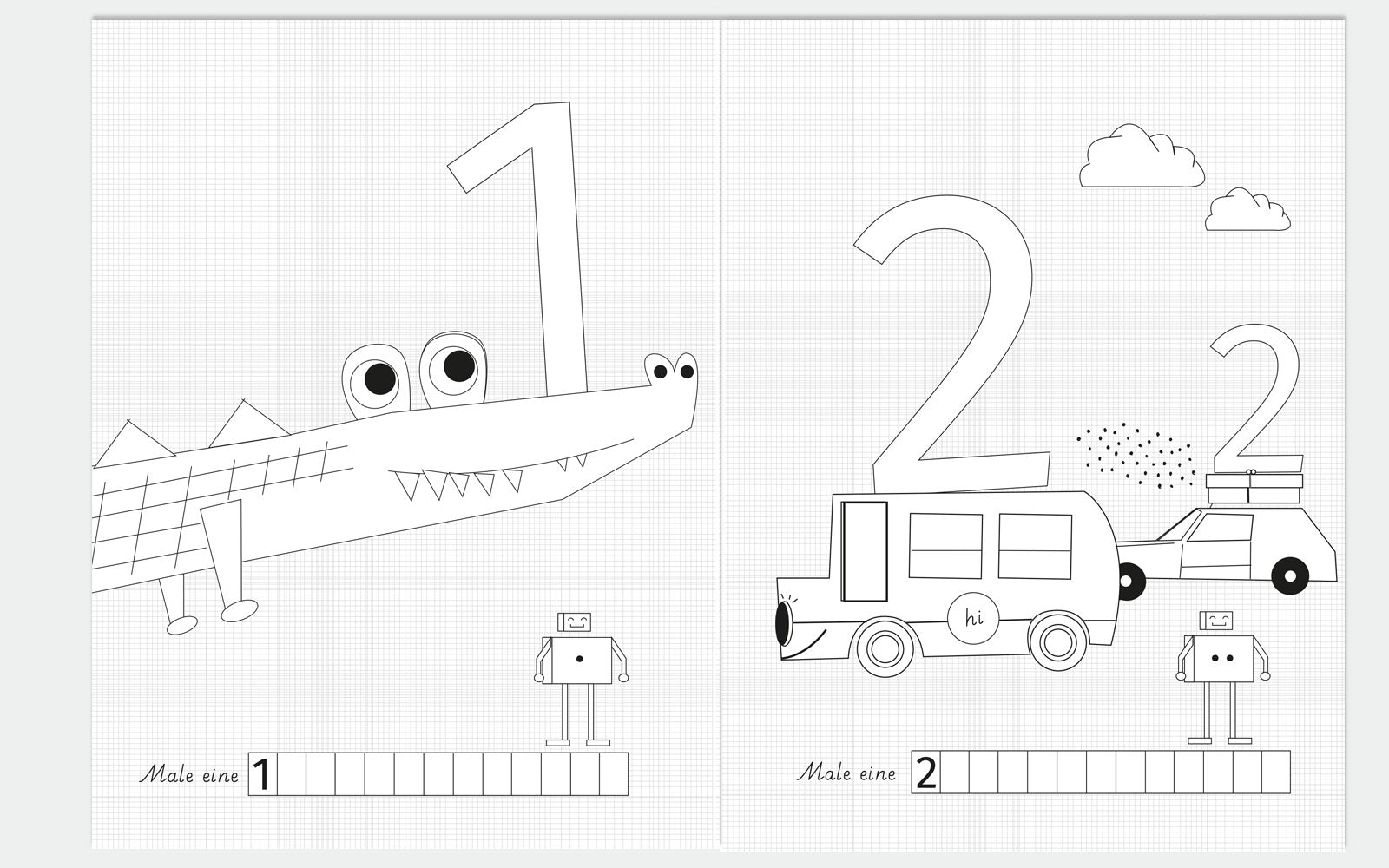 1

Male eine 1

2

2

hi

Male eine 2