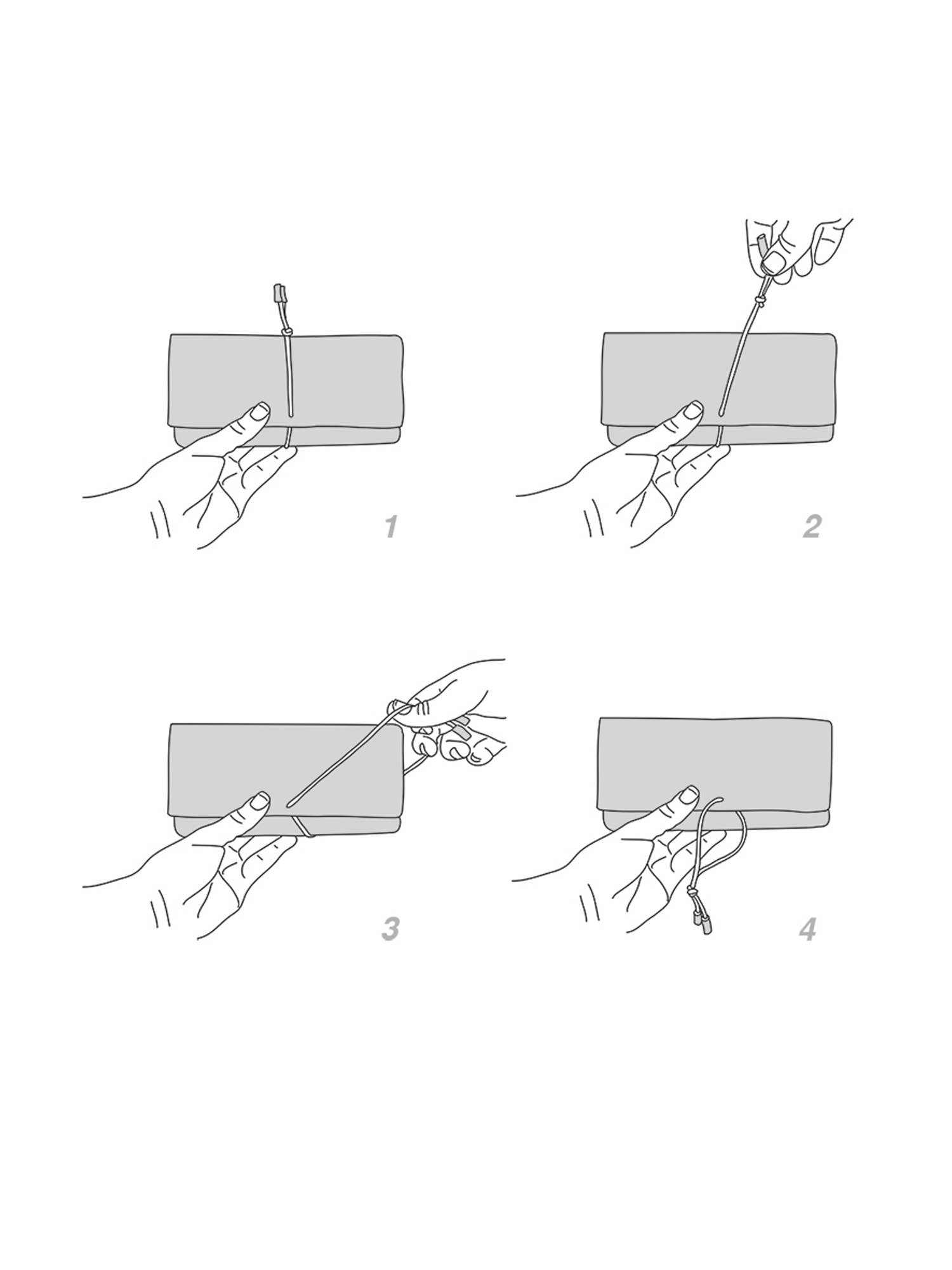 1

2

3

4